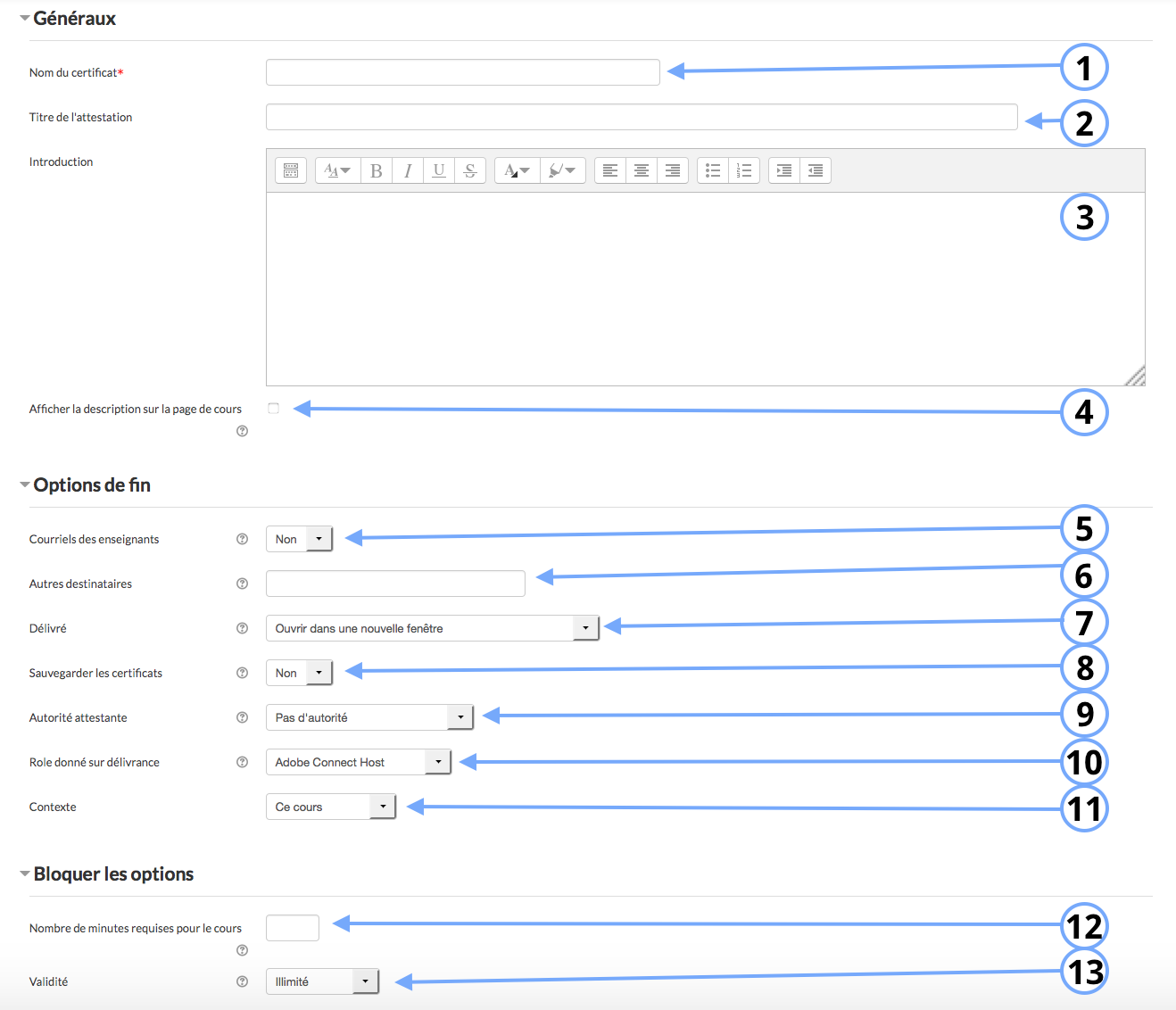 Généraux

Nom du certificat*

1

Titre de l'attestation

2

Introduction

B I U S

3

Afficher la description sur la page de cours

4

Options de fin

Courriels des enseignants Non

5

Autres destinataires

6

Délivré Ouvrir dans une nouvelle fenêtre

7

Sauvegarder les certificats Non

8

Autorité attestante Pas d'autorité

9

Role donné sur délivrance Adobe Connect Host

10

Contexte Ce cours

11

Bloquer les options

Nombre de minutes requises pour le cours

12

Validité Illimité

13