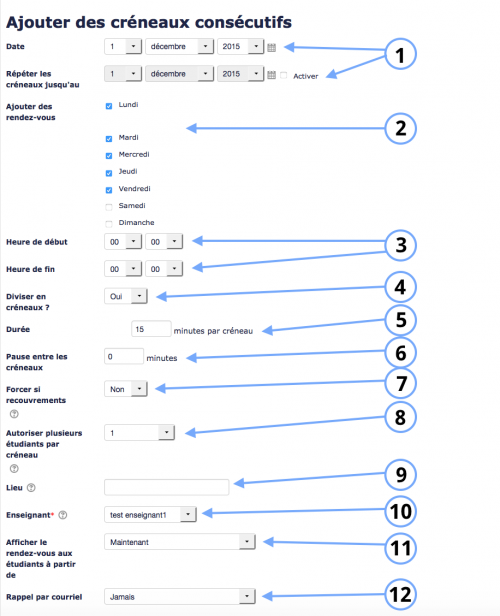 Ajouter des créneaux consécutifs

Date 1 décembre 2015

1

Répéter les créneaux jusqu'au 1 décembre 2015 Activer

Ajouter des rendez-vous
Lundi

2

Mardi
Mercredi
Jeudi
Vendredi
Samedi
Dimanche

Heure de début 00 00

3

Heure de fin 00 00

Diviser en créneaux ? Oui

4

Durée 15 minutes par créneau

5

Pause entre les créneaux 0 minutes

6

Forcer si recouvrements Non

7

Autoriser plusieurs étudiants par créneau 1

8

Lieu

9

Enseignant* test enseignant1

10

Afficher le rendez-vous aux étudiants à partir de Maintenant

11

Rappel par courriel Jamais

12